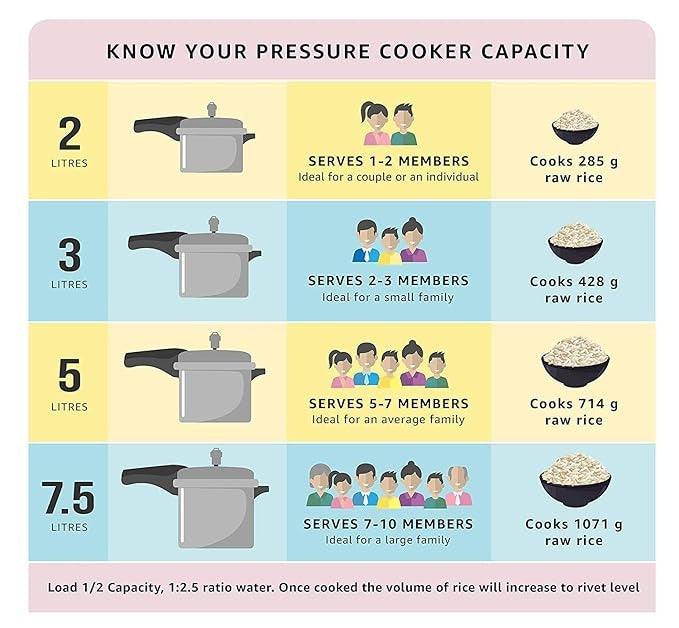 KNOW YOUR PRESSURE COOKER CAPACITY

2
LITRES

SERVES 1-2 MEMBERS
Ideal for a couple or an individual

Cooks 285 g raw rice

3
LITRES

SERVES 2-3 MEMBERS
Ideal for a small family

Cooks 428 g raw rice

5
LITRES

SERVES 5-7 MEMBERS
Ideal for an average family

Cooks 714 g raw rice

7.5
LITRES

SERVES 7-10 MEMBERS
Ideal for a large family

Cooks 1071 g raw rice

Load 1/2 Capacity, 1:2.5 ratio water. Once cooked the volume of rice will increase to rivet level